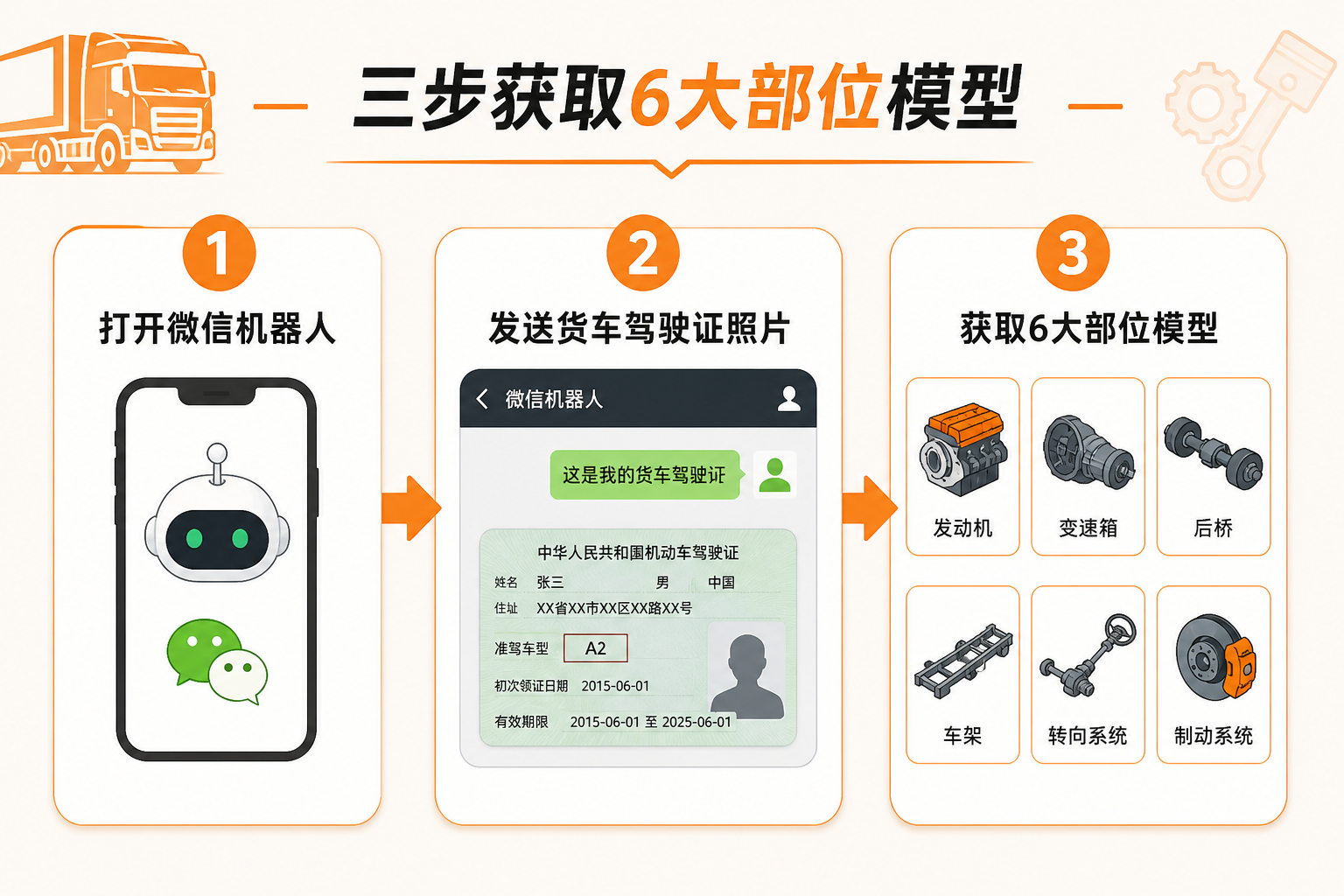 三步获取6大部位模型

1
打开微信机器人

2
发送货车驾驶证照片

微信机器人

这是我的货车驾驶证

中华人民共和国机动车驾驶证
姓名 张三 男 中国
住址 XX省XX市XX区XX路XX号
准驾车型 A2
初次领证日期 2015-06-01
有效期限 2015-06-01 至 2025-06-01

3
获取6大部位模型

发动机
变速箱
后桥
车架
转向系统
制动系统