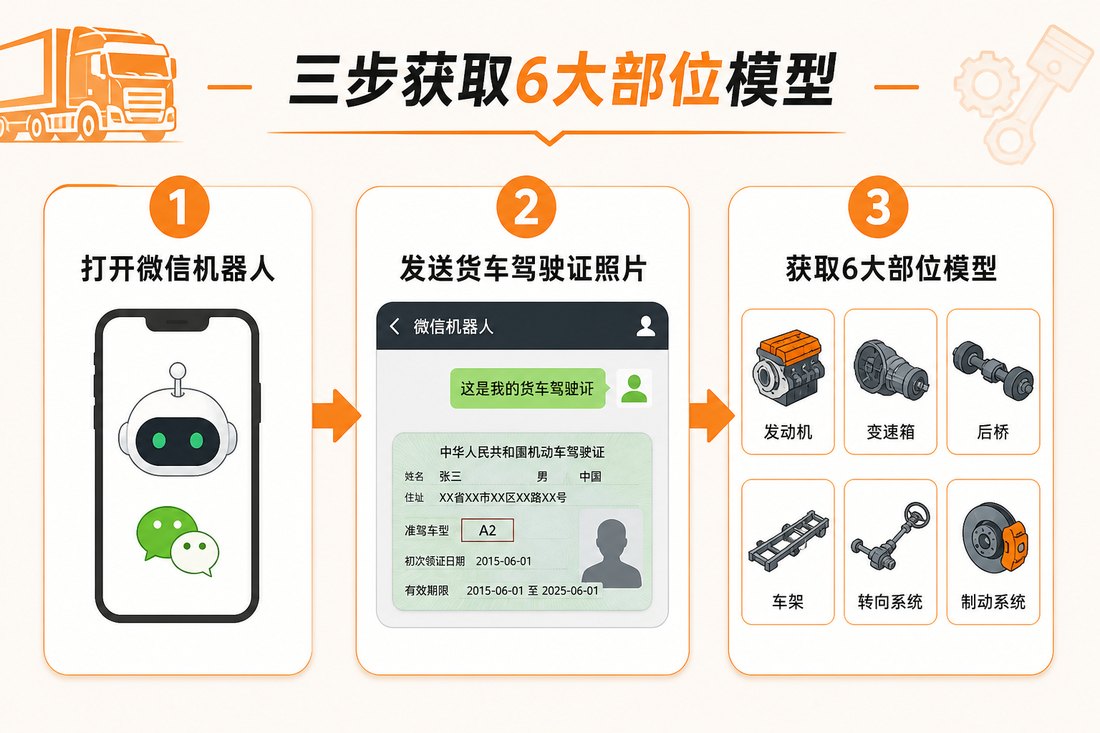 三步获取6大部位模型

1
打开微信机器人

2
发送货车驾驶证照片

微信机器人

这是我的货车驾驶证

中华人民共和国机动车驾驶证
姓名 张三 男 中国
住址 XX省XX市XX区XX路XX号
准驾车型 A2
初次领证日期 2015-06-01
有效期限 2015-06-01 至 2025-06-01

3
获取6大部位模型

发动机
变速箱
后桥
车架
转向系统
制动系统